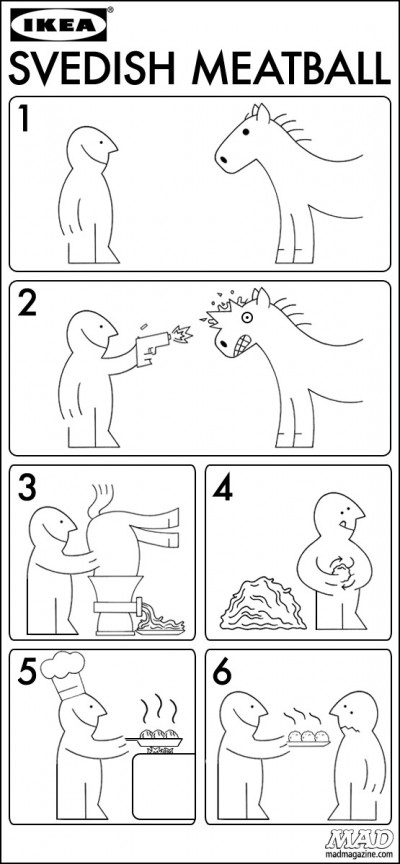 IKEA®
SVEDISH MEATBALL

1

2

3

4

5

6

MAD
madmagazine.com